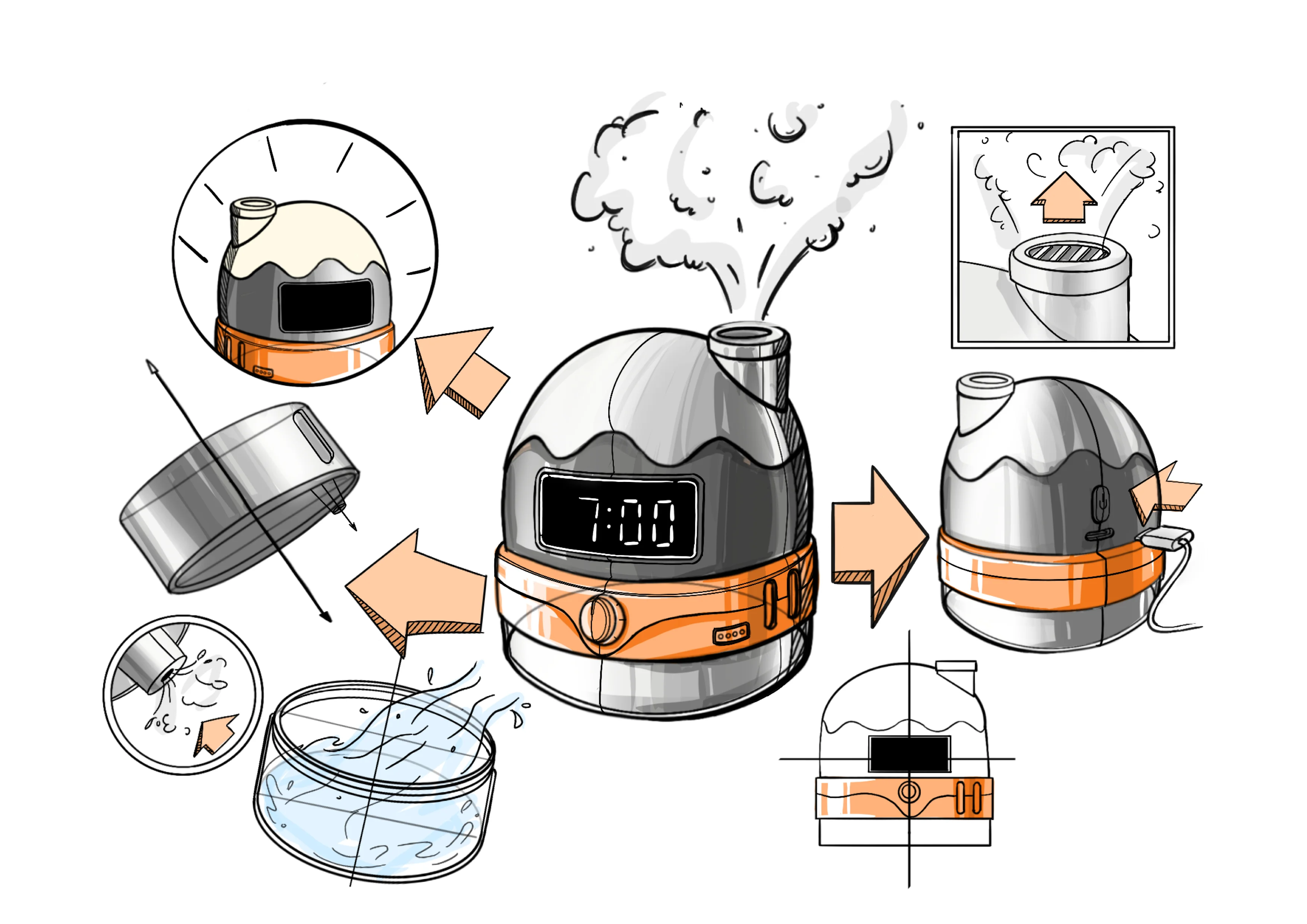 7:00